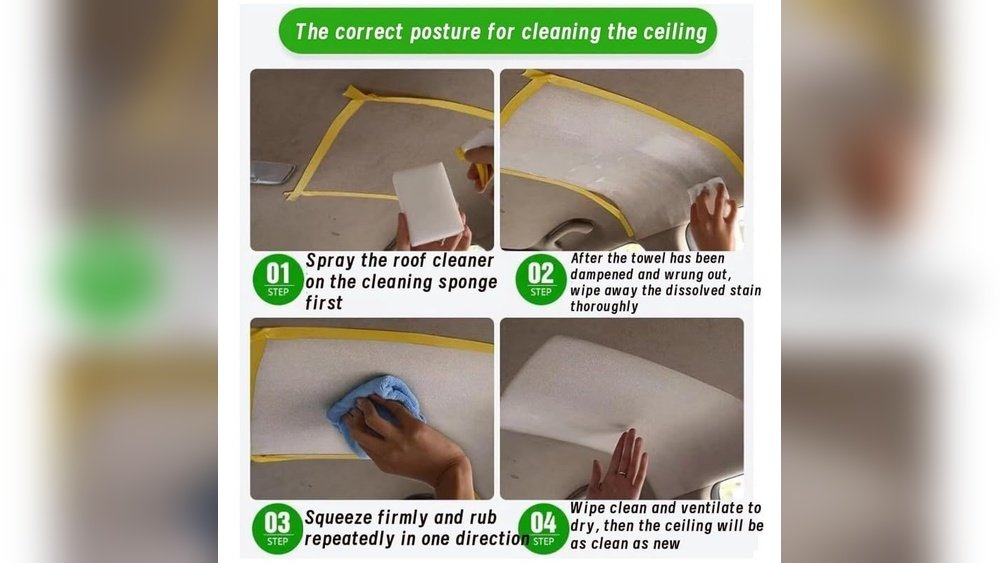 The correct posture for cleaning the ceiling

01 STEP Spray the roof cleaner on the cleaning sponge first

02 STEP After the towel has been dampened and wrung out, wipe away the dissolved stain thoroughly

03 STEP Squeeze firmly and rub repeatedly in one direction

04 STEP Wipe clean and ventilate to dry, then the ceiling will be as clean as new