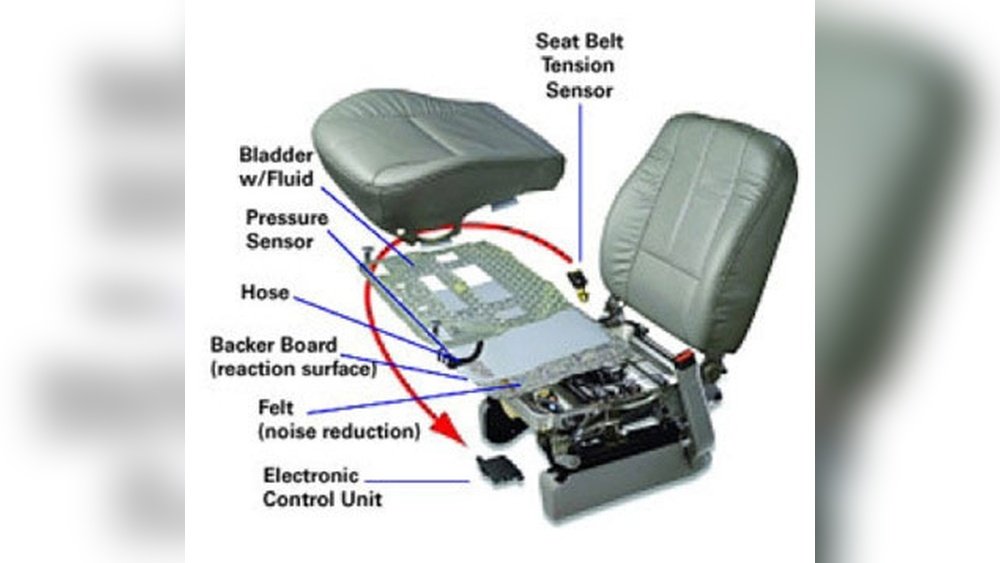 Seat Belt Tension Sensor

Bladder w/Fluid

Pressure Sensor

Hose

Backer Board (reaction surface)

Felt (noise reduction)

Electronic Control Unit